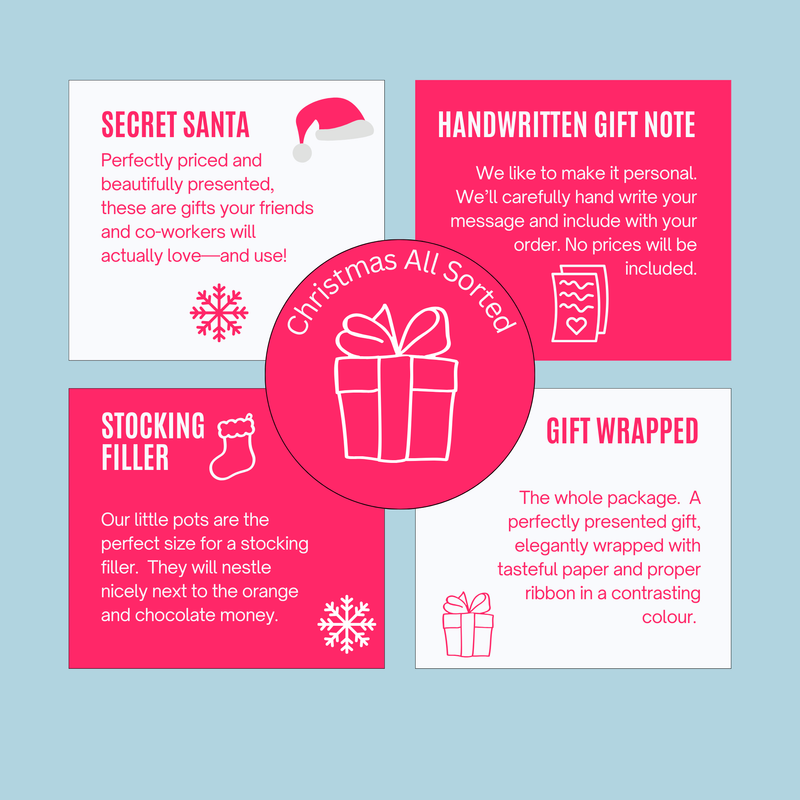 SECRET SANTA

Perfectly priced and beautifully presented, these are gifts your friends and co-workers will actually love—and use!

HANDWRITTEN GIFT NOTE

We like to make it personal. We'll carefully hand write your message and include with your order. No prices will be included.

Christmas All Sorted

STOCKING FILLER

Our little pots are the perfect size for a stocking filler. They will nestle nicely next to the orange and chocolate money.

GIFT WRAPPED

The whole package. A perfectly presented gift, elegantly wrapped with tasteful paper and proper ribbon in a contrasting colour.